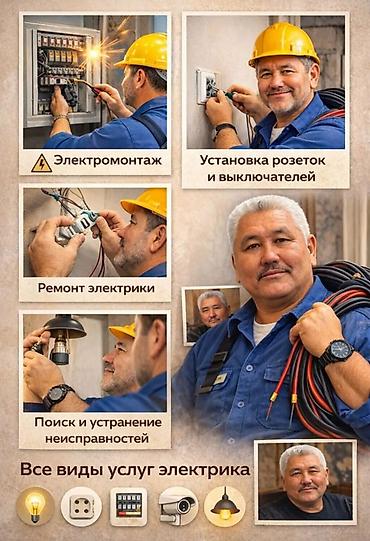 Электромонтаж

Установка розеток и выключателей

Ремонт электрики

Поиск и устранение неисправностей

Все виды услуг электрика