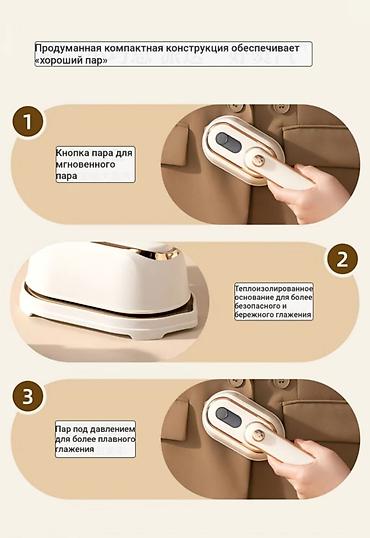 Продуманная компактная конструкция обеспечивает «хороший пар»

1

Кнопка пара для мгновенного пара

2

Теплоизолированное основание для более безопасного и бережного глажения

3

Пар под давлением для более плавного глажения