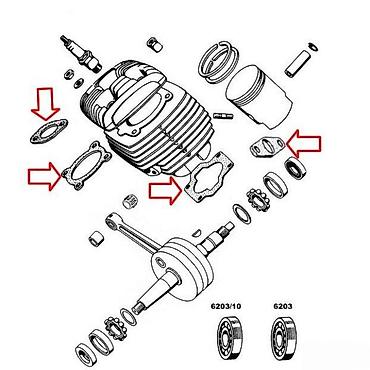 6203/10

6203