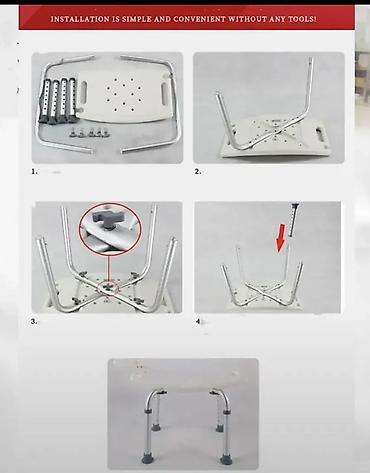 INSTALLATION IS SIMPLE AND CONVENIENT WITHOUT ANY TOOLS!

1.

2.

3.

4.