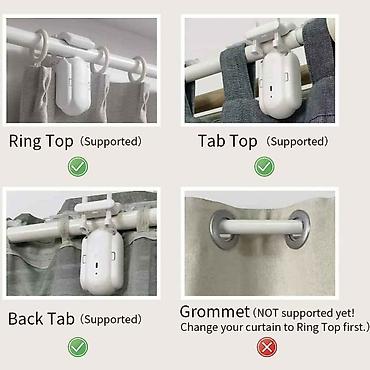 Ring Top (Supported)

Tab Top (Supported)

Back Tab (Supported)

Grommet (NOT supported yet! Change your curtain to Ring Top first.)