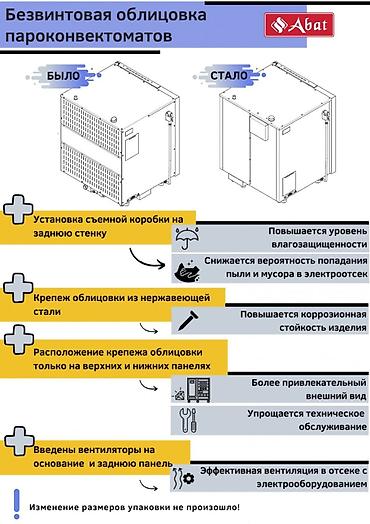 Безвинтовая облицовка пароконвектоматов

Abat

БЫЛО

СТАЛО

Установка съемной коробки на заднюю стенку

Повышается уровень влагозащищенности

Снижается вероятность попадания пыли и мусора в электроотсек

Крепеж облицовки из нержавеющей стали

Повышается коррозионная стойкость изделия

Расположение крепежа облицовки только на верхних и нижних панелях

Более привлекательный внешний вид

Упрощается техническое обслуживание

Введены вентиляторы на основание и заднюю панель

Эффективная вентиляция в отсеке с электрооборудованием

Изменение размеров упаковки не произошло!