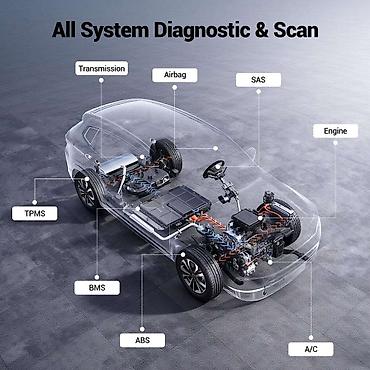 All System Diagnostic & Scan

Transmission

Airbag

SAS

Engine

TPMS

BMS

ABS

A/C