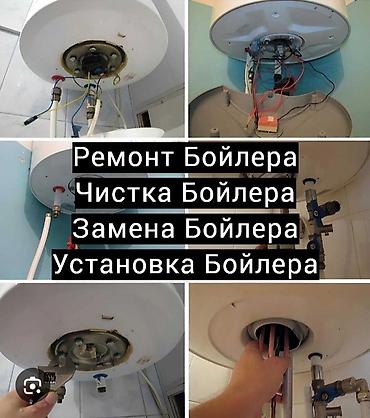 Ремонт Бойлера
Чистка Бойлера
Замена Бойлера
Установка Бойлера