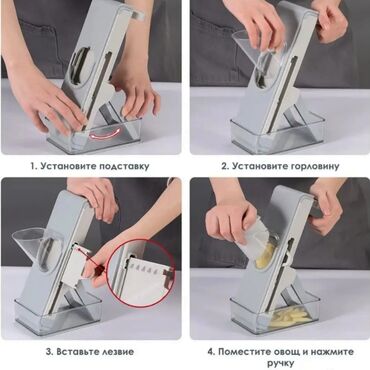 1. Установите подставку

2. Установите горловину

3. Вставьте лезвие

4. Поместите овощ и нажмите ручку