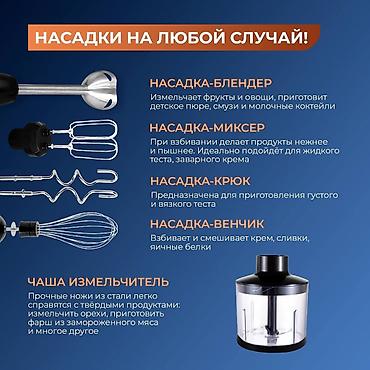 НАСАДКИ НА ЛЮБОЙ СЛУЧАЙ!

НАСАДКА-БЛЕНДЕР

Измельчает фрукты и овощи, приготовит детское пюре, смузи и молочные коктейли

НАСАДКА-МИКСЕР

При взбивании делает продукты нежнее и пышнее. Идеально подойдёт для жидкого теста, заварного крема

НАСАДКА-КРЮК

Предназначена для приготовления густого и вязкого теста

НАСАДКА-ВЕНЧИК

Взбивает и смешивает крем, сливки, яичные белки

ЧАША ИЗМЕЛЬЧИТЕЛЬ

Прочные ножи из стали легко справятся с твёрдыми продуктами: измельчить орехи, приготовить фарш из замороженного мяса и многое другое