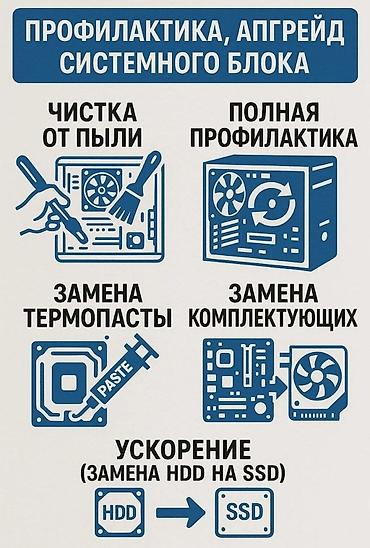 ПРОФИЛАКТИКА, АПГРЕЙД СИСТЕМНОГО БЛОКА

ЧИСТКА ОТ ПЫЛИ

ПОЛНАЯ ПРОФИЛАКТИКА

ЗАМЕНА ТЕРМОПАСТЫ

PASTE

ЗАМЕНА КОМПЛЕКТУЮЩИХ

УСКОРЕНИЕ (ЗАМЕНА HDD НА SSD)

HDD

SSD