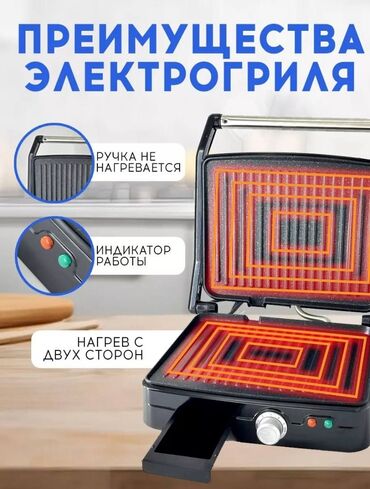 ПРЕИМУЩЕСТВА ЭЛЕКТРОГРИЛЯ

РУЧКА НЕ НАГРЕВАЕТСЯ

ИНДИКАТОР РАБОТЫ

НАГРЕВ С ДВУХ СТОРОН