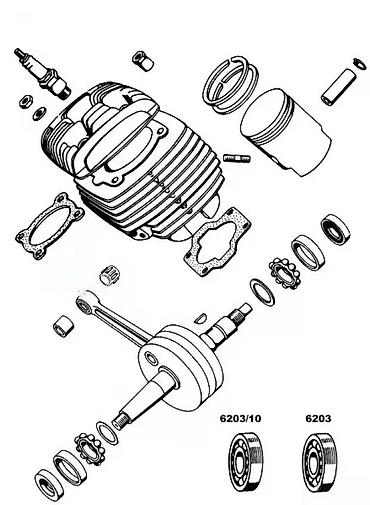 6203/10

6203