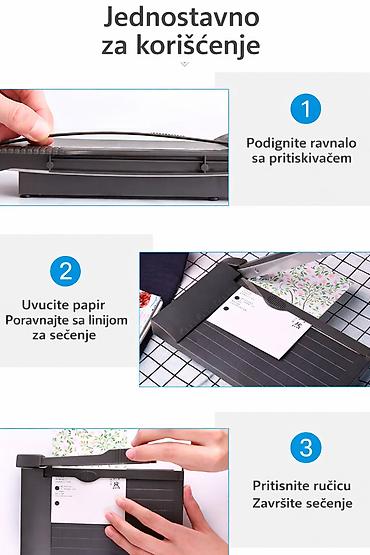 Jednostavno za korišćenje

1

Podignite ravnalo sa pritiskivačem

2

Uvucite papir
Poravnajte sa linijom za sečenje

3

Pritisnite ručicu
Završite sečenje