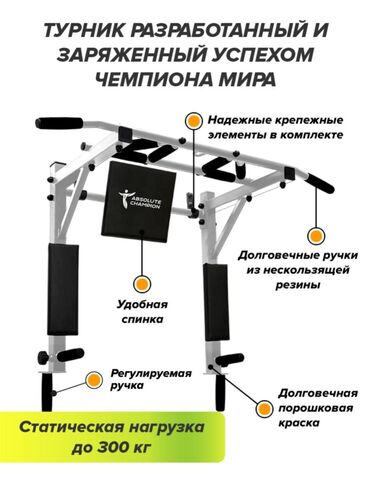 ТУРНИК РАЗРАБОТАННЫЙ И ЗАРЯЖЕННЫЙ УСПЕХОМ ЧЕМПИОНА МИРА

Надежные крепежные элементы в комплекте

ABSOLUTE CHAMPION

Долговечные ручки из нескользящей резины

Удобная спинка

Регулируемая ручка

Долговечная порошковая краска

Статическая нагрузка до 300 кг