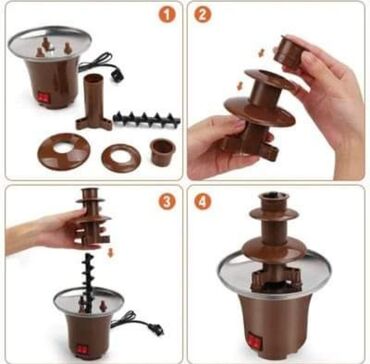 1
2
3
4