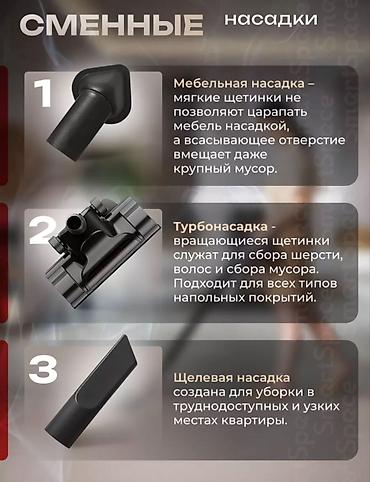 СМЕННЫЕ насадки

1

Мебельная насадка – мягкие щетинки не позволяют царапать мебель насадкой, а всасывающее отверстие вмещает даже крупный мусор.

2

Турбонасадка - вращающиеся щетинки служат для сбора шерсти, волос и сбора мусора. Подходит для всех типов напольных покрытий.

3

Щелевая насадка создана для уборки в труднодоступных и узких местах квартиры.