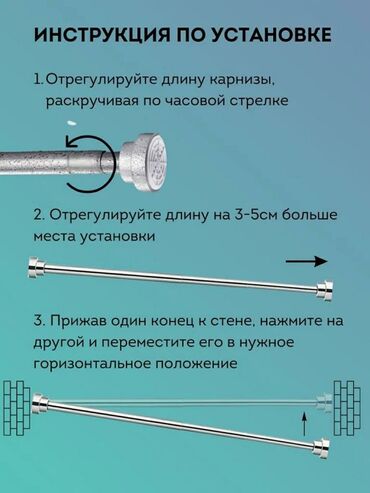 ИНСТРУКЦИЯ ПО УСТАНОВКЕ

1. Отрегулируйте длину карнизы, раскручивая по часовой стрелке

2. Отрегулируйте длину на 3-5см больше места установки

3. Прижав один конец к стене, нажмите на другой и переместите его в нужное горизонтальное положение