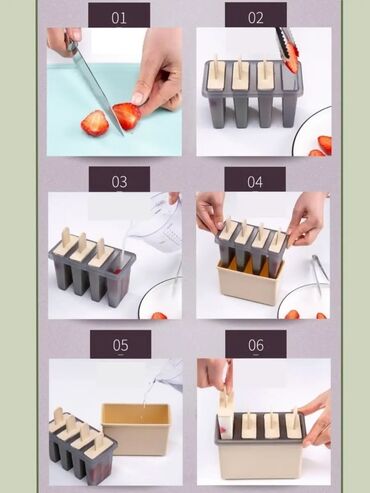 01

02

03

04

05

06