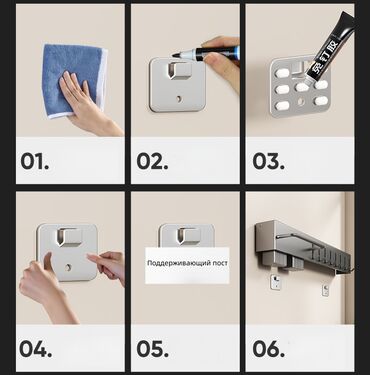 01.

02.

免钉胶

03.

04.

Поддерживающий пост

05.

06.