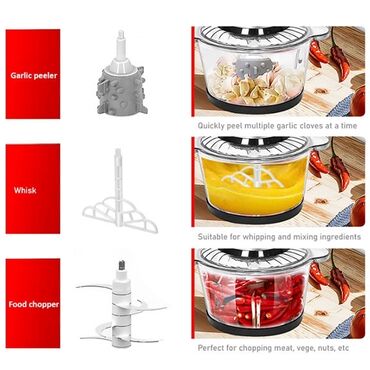 Garlic peeler

Quickly peel multiple garlic cloves at a time

Whisk

Suitable for whipping and mixing ingredients

Food chopper

Perfect for chopping meat, vege, nuts, etc