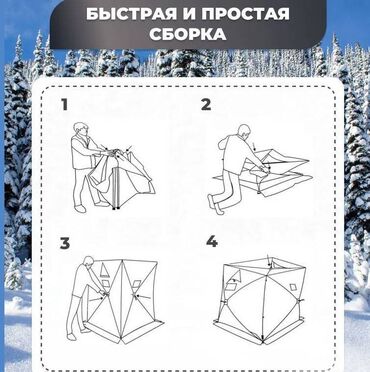 БЫСТРАЯ И ПРОСТАЯ СБОРКА

1

2

3

4