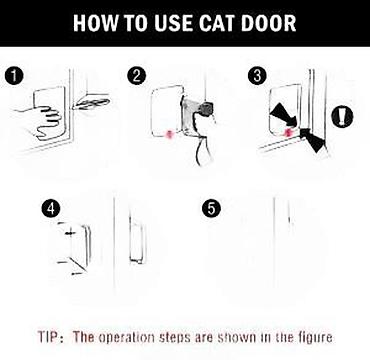 HOW TO USE CAT DOOR

1

2

3

!

4

5

TIP: The operation steps are shown in the figure