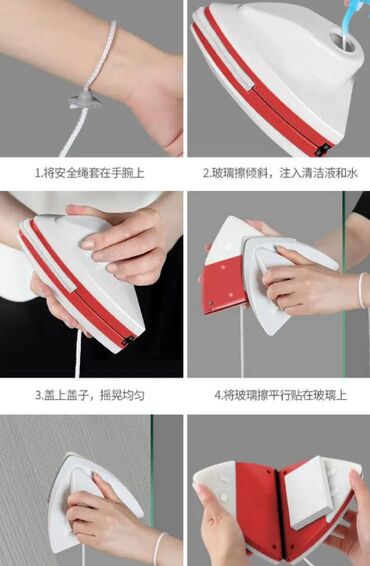 1.将安全绳套在手腕上

2.玻璃擦倾斜，注入清洁液和水

3.盖上盖子，摇晃均匀

4.将玻璃擦平行贴在玻璃上