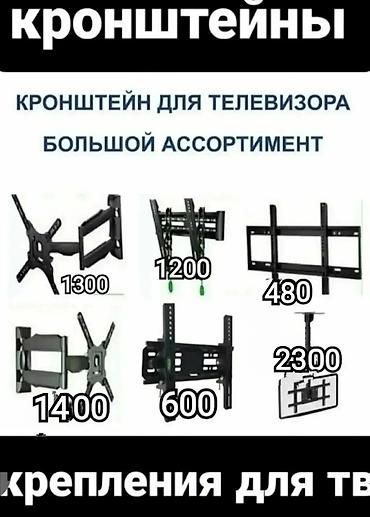 кронштейны

КРОНШТЕЙН ДЛЯ ТЕЛЕВИЗОРА

БОЛЬШОЙ АССОРТИМЕНТ

1300

1200

480

1400

600

2300

крепления для тв