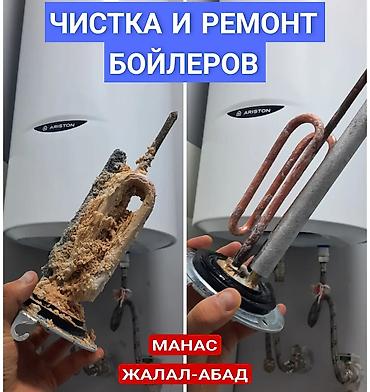 ЧИСТКА И РЕМОНТ БОЙЛЕРОВ

ARISTON

ARISTON

МАНАС

ЖАЛАЛ-АБАД