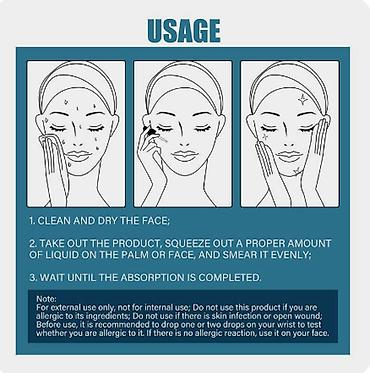 USAGE

1. CLEAN AND DRY THE FACE;

2. TAKE OUT THE PRODUCT, SQUEEZE OUT A PROPER AMOUNT OF LIQUID ON THE PALM OR FACE, AND SMEAR IT EVENLY;

3. WAIT UNTIL THE ABSORPTION IS COMPLETED.

Note:
For external use only, not for internal use; Do not use this product if you are allergic to its ingredients; Do not use if there is skin infection or open wound; Before use, it is recommended to drop one or two drops on your wrist to test whether you are allergic to it. If there is no allergic reaction, use it on your face.