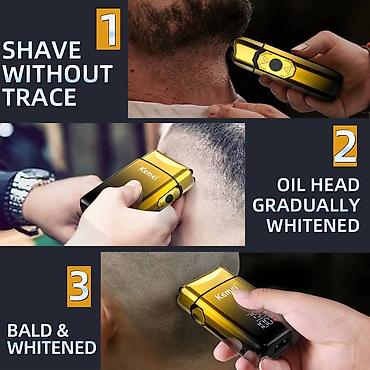 1

SHAVE WITHOUT TRACE

Kemei

2

OIL HEAD GRADUALLY WHITENED

3

BALD & WHITENED

Kemei