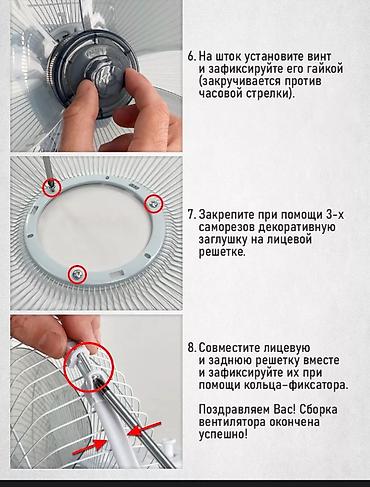 6. На шток установите винт и зафиксируйте его гайкой (закручивается против часовой стрелки).

7. Закрепите при помощи 3-х саморезов декоративную заглушку на лицевой решетке.

8. Совместите лицевую и заднюю решетку вместе и зафиксируйте их при помощи кольца-фиксатора.

Поздравляем Вас! Сборка вентилятора окончена успешно!