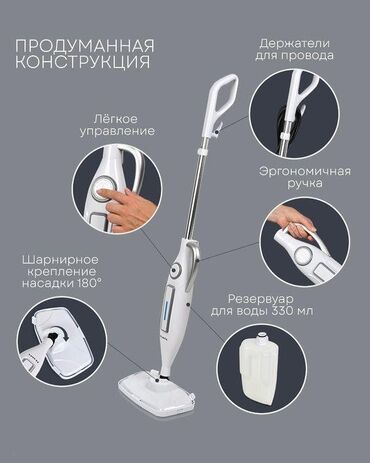 ПРОДУМАННАЯ КОНСТРУКЦИЯ

Держатели для провода

Лёгкое управление

Эргономичная ручка

Шарнирное крепление насадки 180°

Резервуар для воды 330 мл