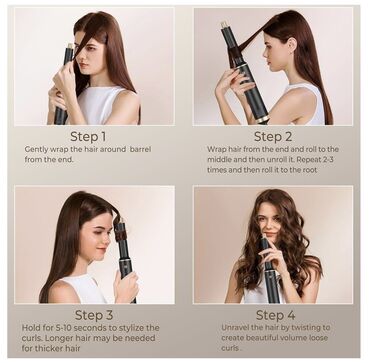 Step 1
Gently wrap the hair around barrel from the end.

Step 2
Wrap hair from the end and roll to the middle and then unroll it. Repeat 2-3 times and then roll it to the root

Step 3
Hold for 5-10 seconds to stylize the curls. Longer hair may be needed for thicker hair

Step 4
Unravel the hair by twisting to create beautiful volume loose curls .