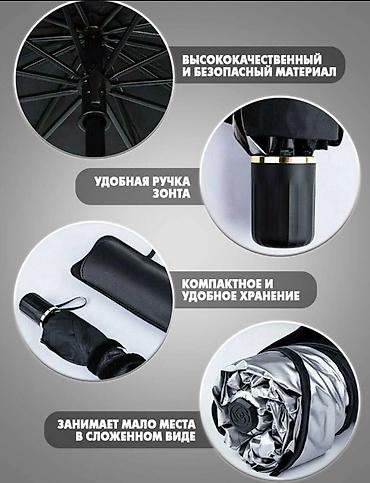 ВЫСОКОКАЧЕСТВЕННЫЙ И БЕЗОПАСНЫЙ МАТЕРИАЛ

УДОБНАЯ РУЧКА ЗОНТА

КОМПАКТНОЕ И УДОБНОЕ ХРАНЕНИЕ

ЗАНИМАЕТ МАЛО МЕСТА В СЛОЖЕННОМ ВИДЕ