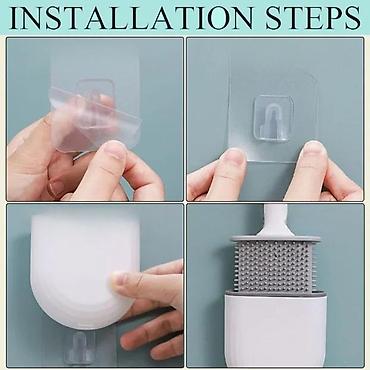 INSTALLATION STEPS