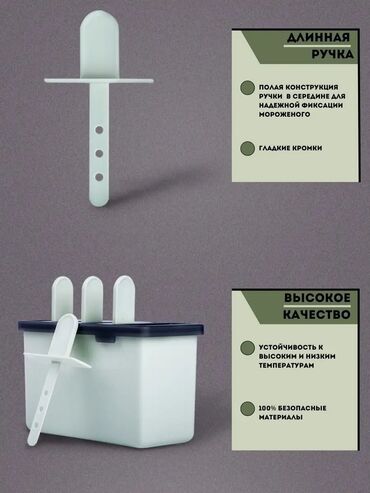 ДЛИННАЯ РУЧКА

ПОЛАЯ КОНСТРУКЦИЯ РУЧКИ В СЕРЕДИНЕ ДЛЯ НАДЕЖНОЙ ФИКСАЦИИ МОРОЖЕНОГО

ГЛАДКИЕ КРОМКИ

ВЫСОКОЕ КАЧЕСТВО

УСТОЙЧИВОСТЬ К ВЫСОКИМ И НИЗКИМ ТЕМПЕРАТУРАМ

100% БЕЗОПАСНЫЕ МАТЕРИАЛЫ