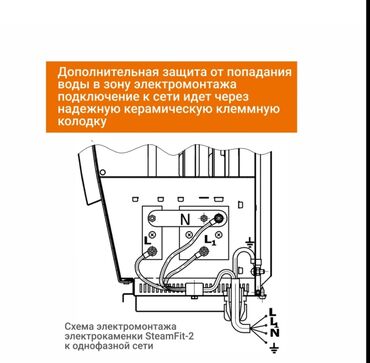 Дополнительная защита от попадания воды в зону электромонтажа подключение к сети идет через надежную керамическую клеммную колодку

N

L

$L_1$

L

$L_1$

N

Схема электромонтажа электрокаменки SteamFit-2 к однофазной сети