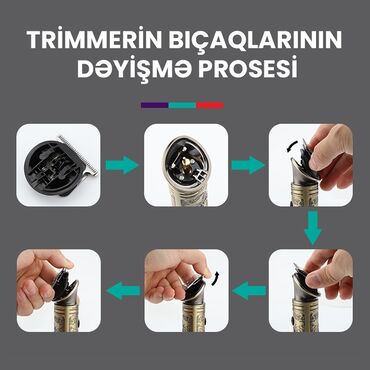 TRİMMERİN BIÇAQLARININ DƏYİŞMƏ PROSESİ