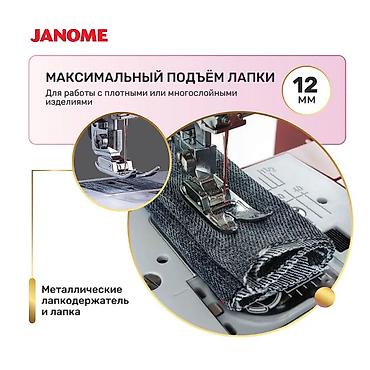 JANOME

МАКСИМАЛЬНЫЙ ПОДЪЁМ ЛАПКИ

Для работы с плотными или многослойными изделиями

12 мм

Металлические лапкодержатель и лапка