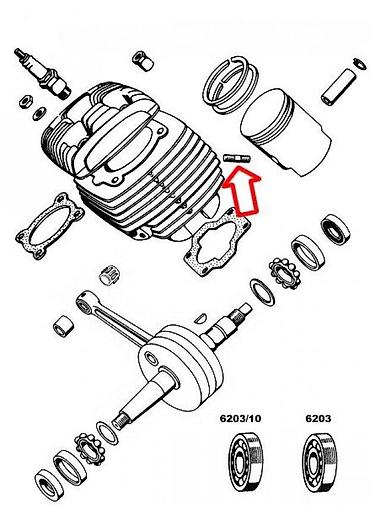 6203/10

6203