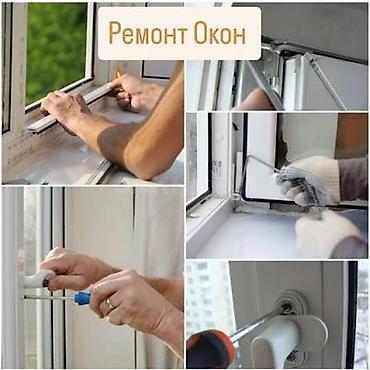 Ремонт Окон