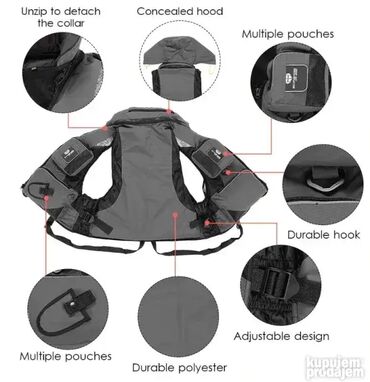 Unzip to detach the collar

Concealed hood

Multiple pouches

Durable hook

Adjustable design

Multiple pouches

Durable polyester

kupujem prodajem