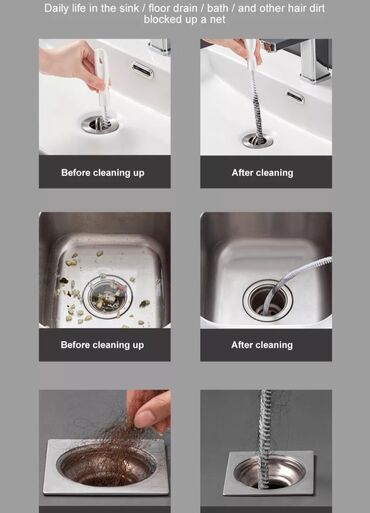 Daily life in the sink / floor drain / bath / and other hair dirt blocked up a net

Before cleaning up

After cleaning

Before cleaning up

After cleaning