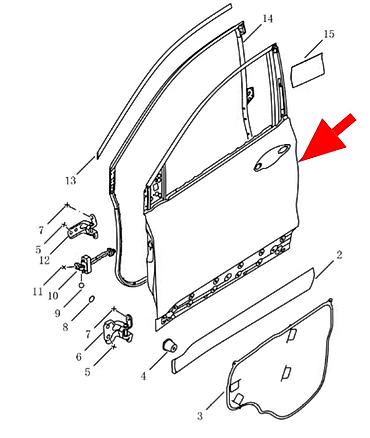 14
15
13
7
5
12
11
10
9
8
7
6
5
4
2
3