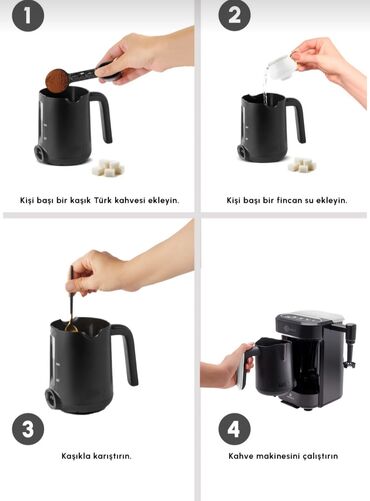 1

Kişi başı bir kaşık Türk kahvesi ekleyin.

2

Kişi başı bir fincan su ekleyin.

3

Kaşıkla karıştırın.

4

Kahve makinesini çalıştırın