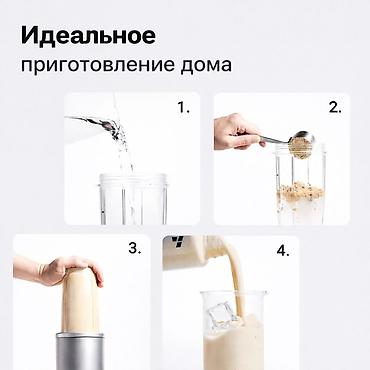 Идеальное
приготовление дома

1.

2.

3.

4.