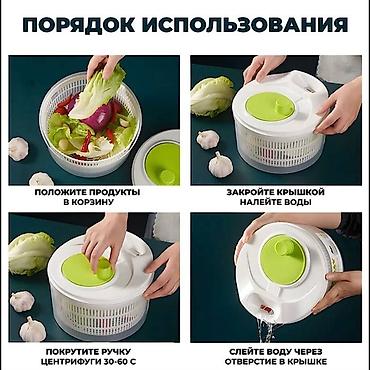 ПОРЯДОК ИСПОЛЬЗОВАНИЯ

ПОЛОЖИТЕ ПРОДУКТЫ В КОРЗИНУ

ЗАКРОЙТЕ КРЫШКОЙ НАЛЕЙТЕ ВОДЫ

ПОКРУТИТЕ РУЧКУ ЦЕНТРИФУГИ 30-60 С

СЛЕЙТЕ ВОДУ ЧЕРЕЗ ОТВЕРСТИЕ В КРЫШКЕ