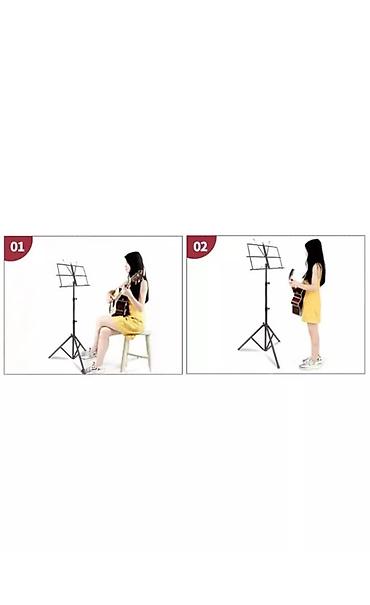 01

02