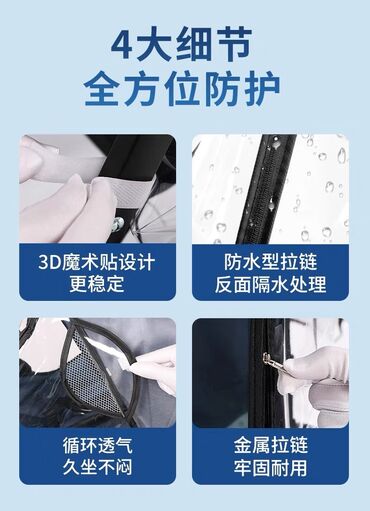 4大细节
全方位防护

3D魔术贴设计
更稳定

防水型拉链
反面隔水处理

循环透气
久坐不闷

金属拉链
牢固耐用