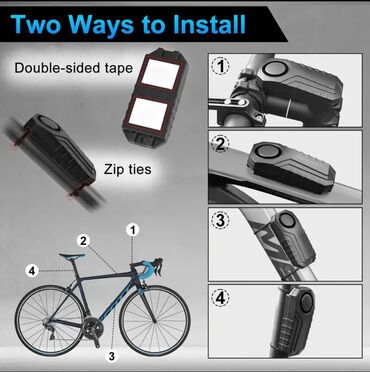 Two Ways to Install

Double-sided tape

Zip ties

1
2
4
3

1
2
3
4