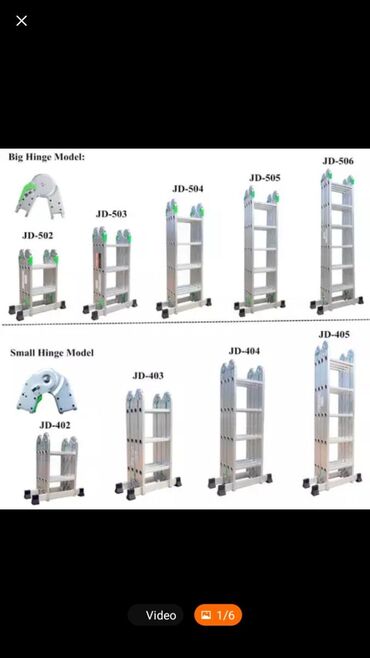 Big Hinge Model:

JD-502

JD-503

JD-504

JD-505

JD-506

Small Hinge Model

JD-402

JD-403

JD-404

JD-405

Video

1/6