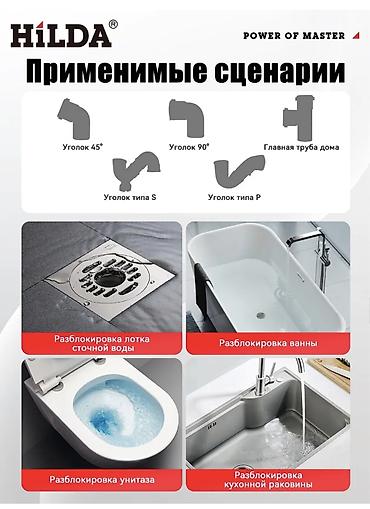 HiLDA®

POWER OF MASTER

Применимые сценарии

Уголок 45°

Уголок 90°

Главная труба дома

Уголок типа S

Уголок типа P

Разблокировка лотка сточной воды

Разблокировка ванны

Разблокировка унитаза

Разблокировка кухонной раковины